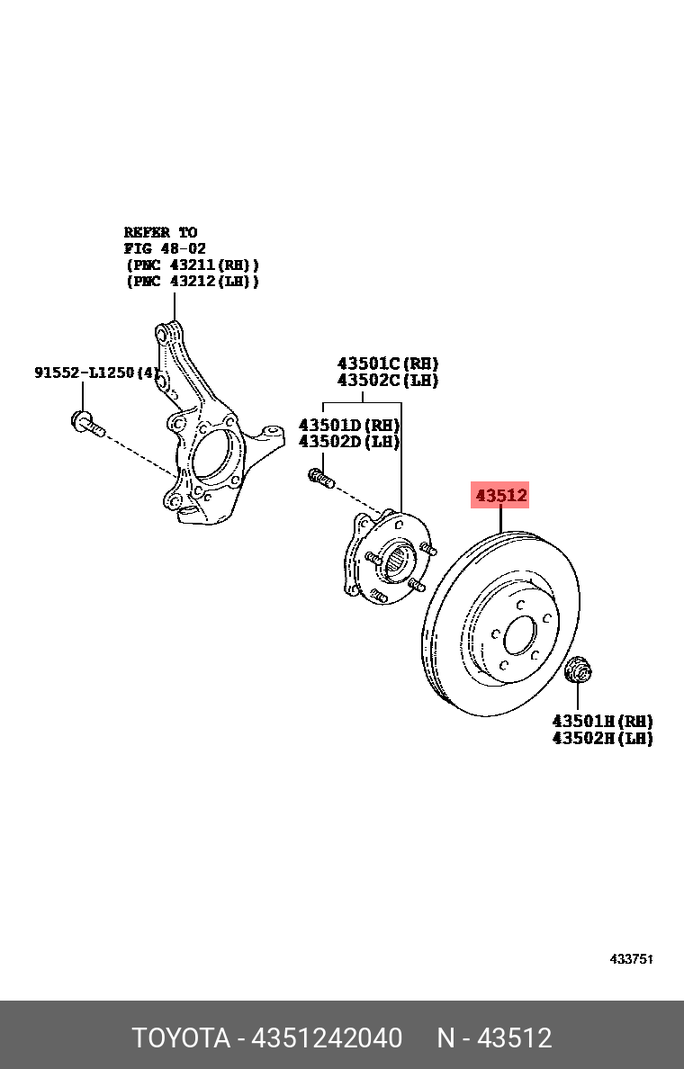 REFER TO
FIG 48-02
(PNC 43211(RH))
(PNC 43212(LH))

91552-L1250(4)

43501C(RH)
43502C(LH)

43501D(RH)
43502D(LH)

43512

43501H(RH)
43502H(LH)

433751

TOYOTA - 4351242040 N - 43512