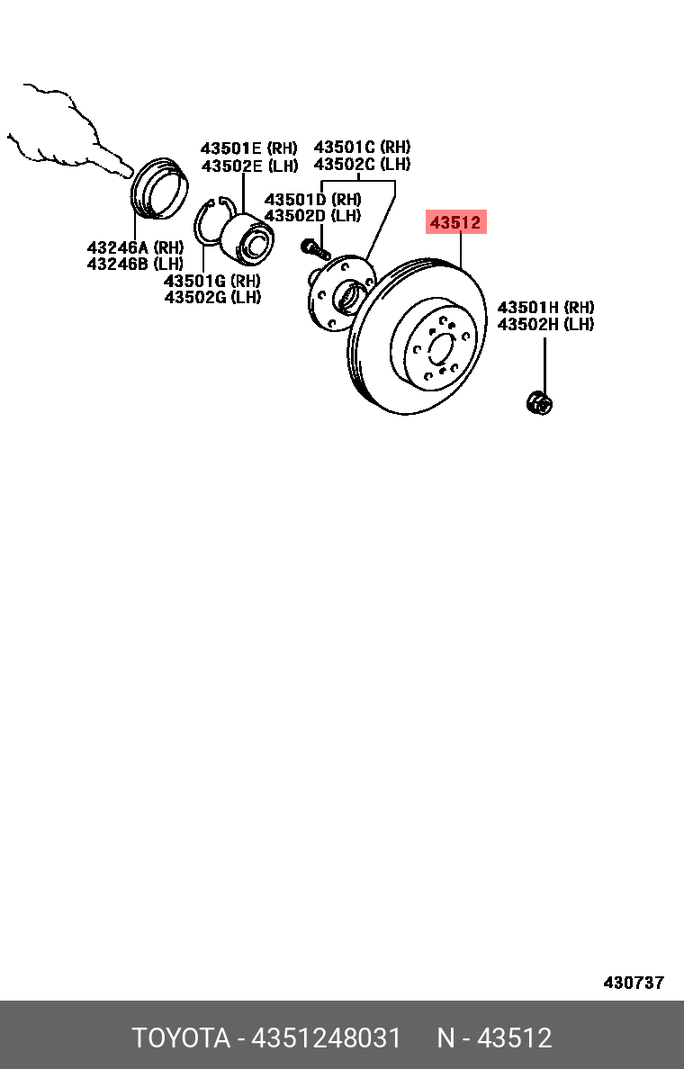 43501E (RH)
43502E (LH)

43501C (RH)
43502C (LH)

43501D (RH)
43502D (LH)

43512

43246A (RH)
43246B (LH)

43501G (RH)
43502G (LH)

43501H (RH)
43502H (LH)

430737

TOYOTA - 4351248031 N - 43512