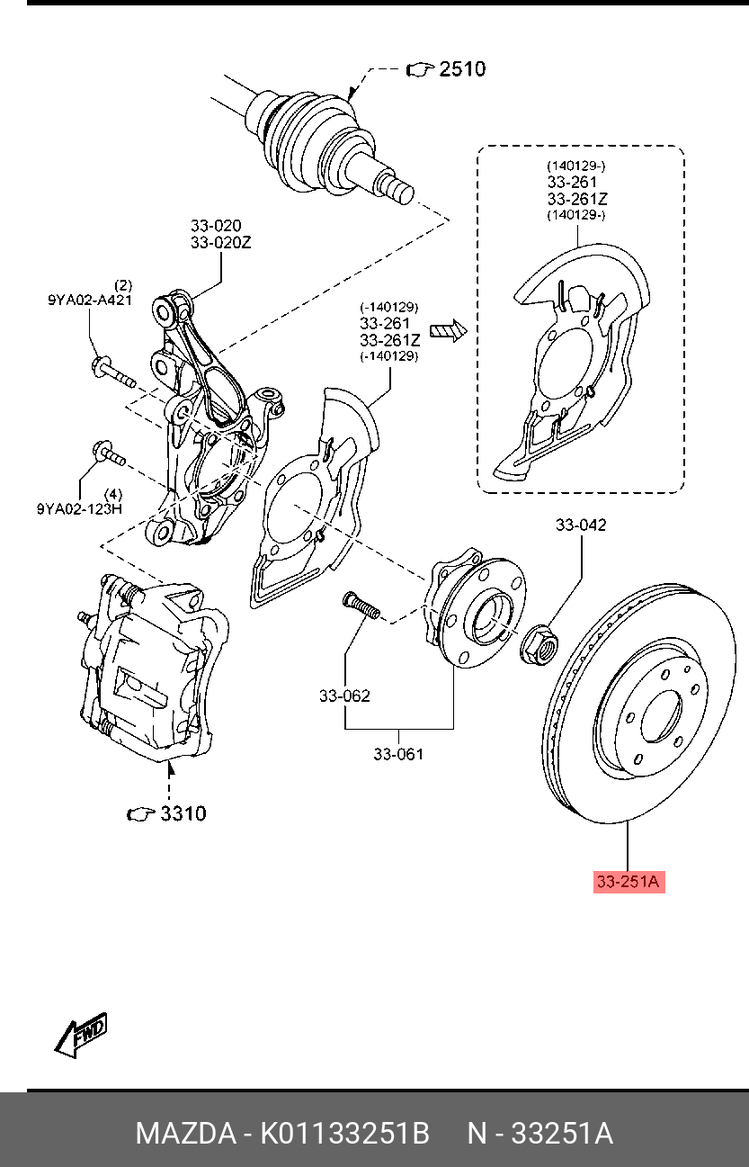 2510

(140129-)
33-261
33-261Z
(140129-)

33-020
33-020Z

(2)
9YA02-A421

(-140129)
33-261
33-261Z
(-140129)

(4)
9YA02-123H

33-042

33-062

33-061

3310

33-251A

FWD

MAZDA - K01133251B N - 33251A