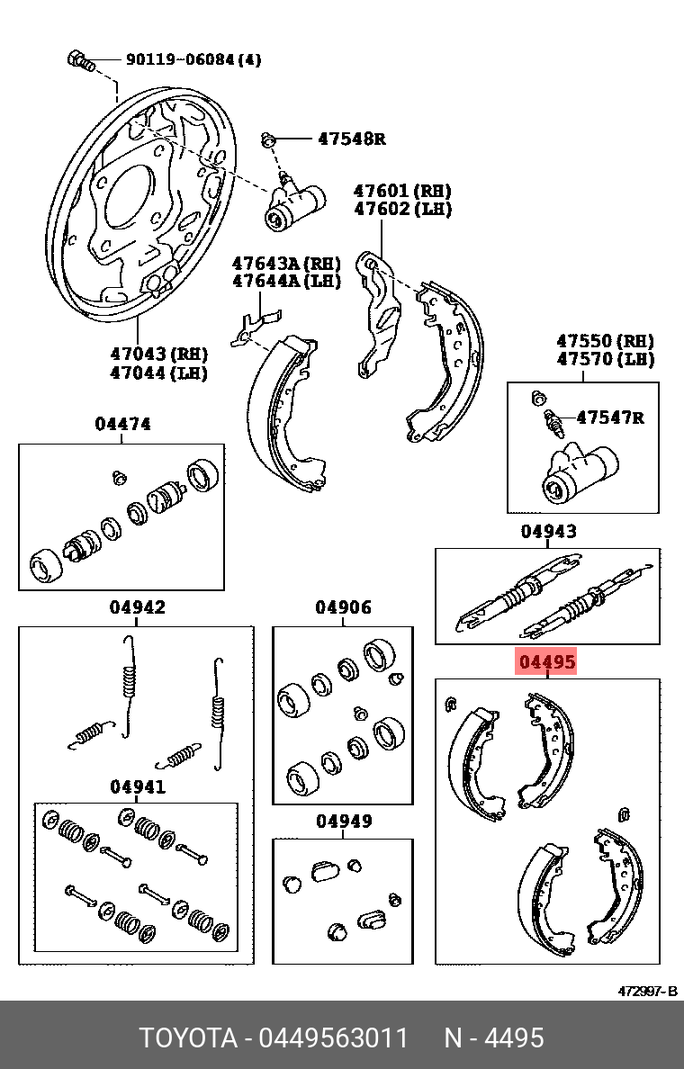 90119-06084 (4)

47548R

47601 (RH)
47602 (LH)

47643A (RH)
47644A (LH)

47043 (RH)
47044 (LH)

47550 (RH)
47570 (LH)

47547R

04474

04943

04942

04906

04495

04941

04949

472997-B

TOYOTA - 0449563011 N - 4495