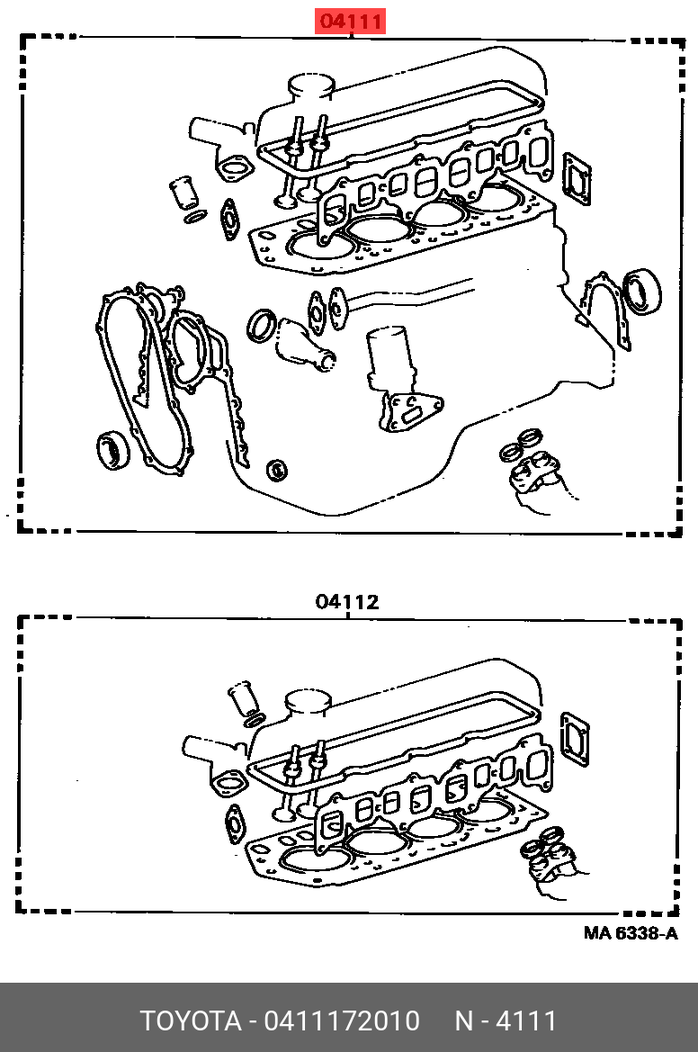 04111

04112

MA 6338-A

TOYOTA - 0411172010 N - 4111