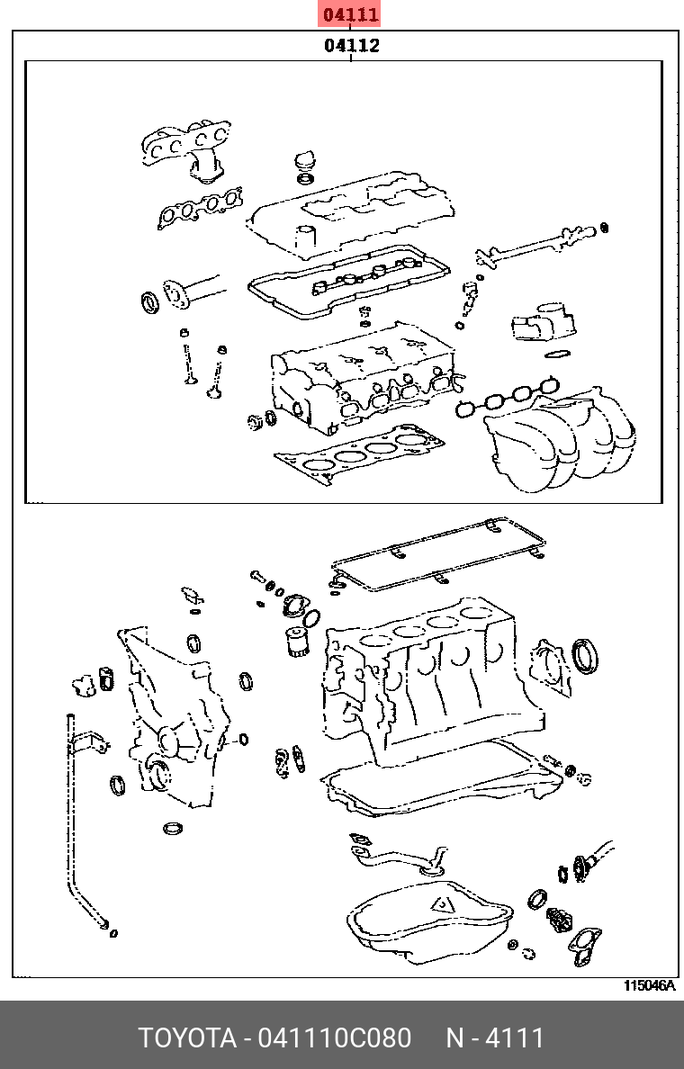 04111

04112

115046A

TOYOTA - 041110C080 N - 4111