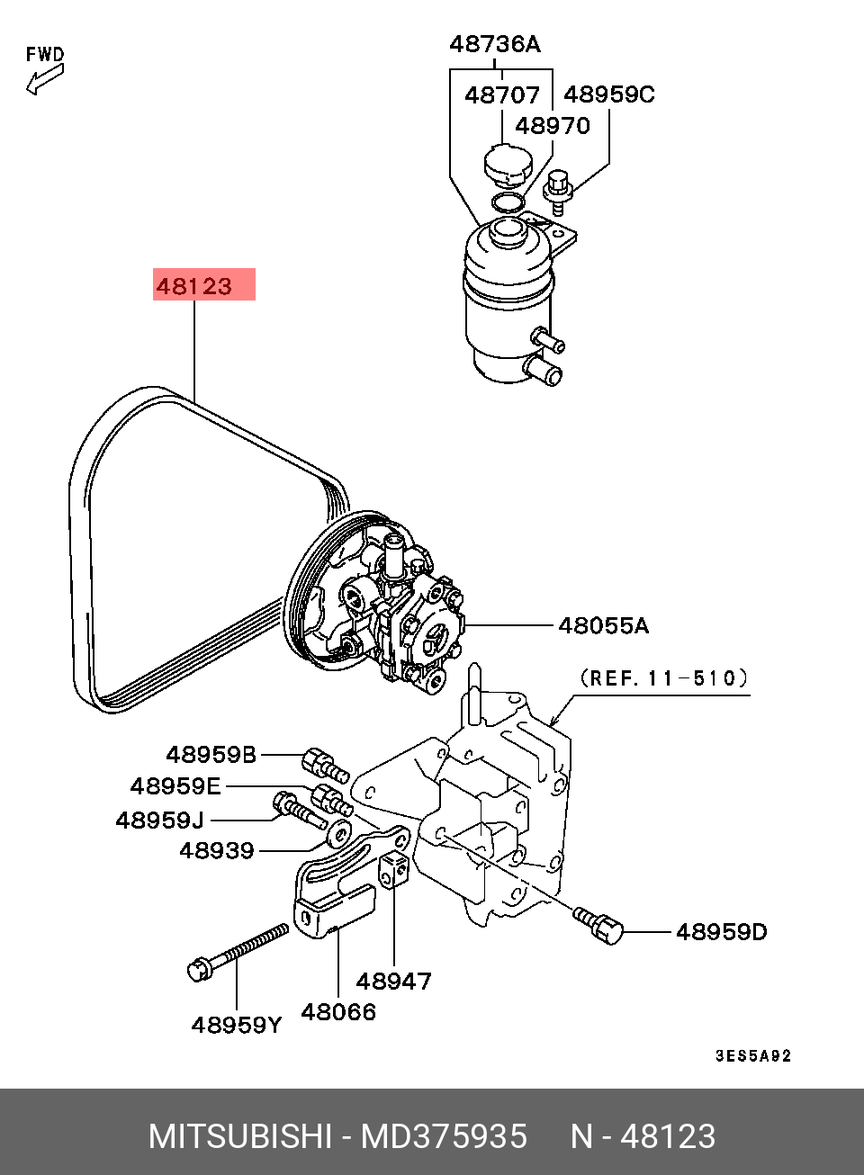 FWD

48736A
48707
48959C
48970

48123

48055A

(REF. 11-510)

48959B
48959E
48959J
48939

48959D

48947
48066
48959Y

3ES5A92

MITSUBISHI - MD375935 N - 48123