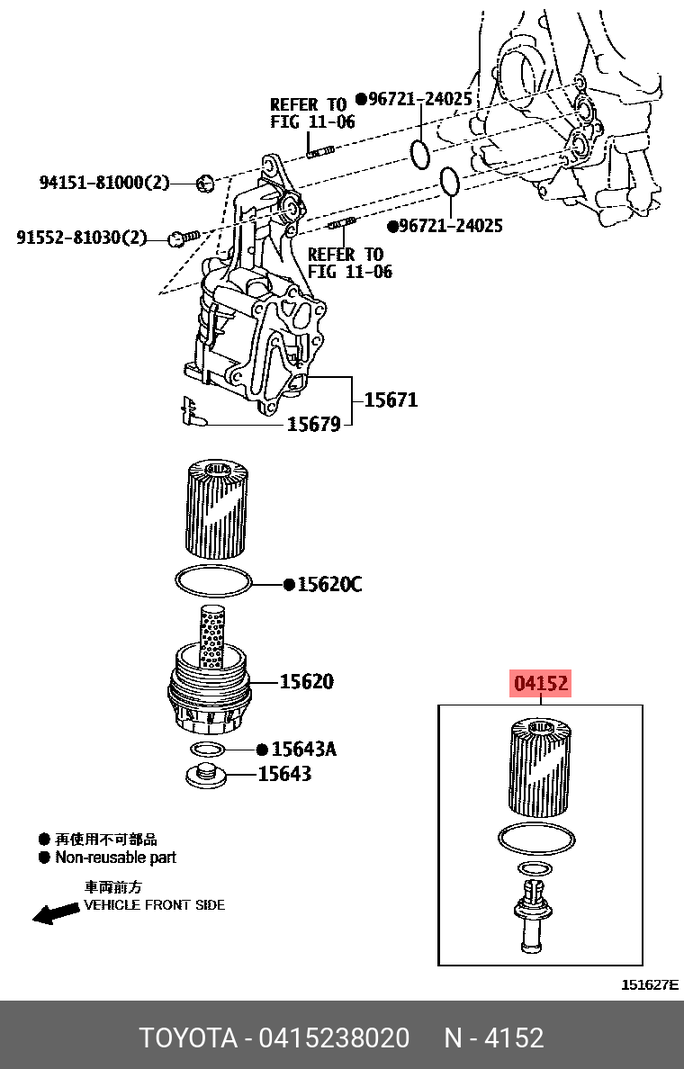 REFER TO FIG 11-06

●96721-24025

94151-81000(2)

91552-81030(2)

●96721-24025

REFER TO FIG 11-06

15671

15679

●15620C

15620

●15643A

15643

04152

● 再使用不可部品
● Non-reusable part

車両前方
VEHICLE FRONT SIDE

151627E

TOYOTA - 0415238020 N - 4152