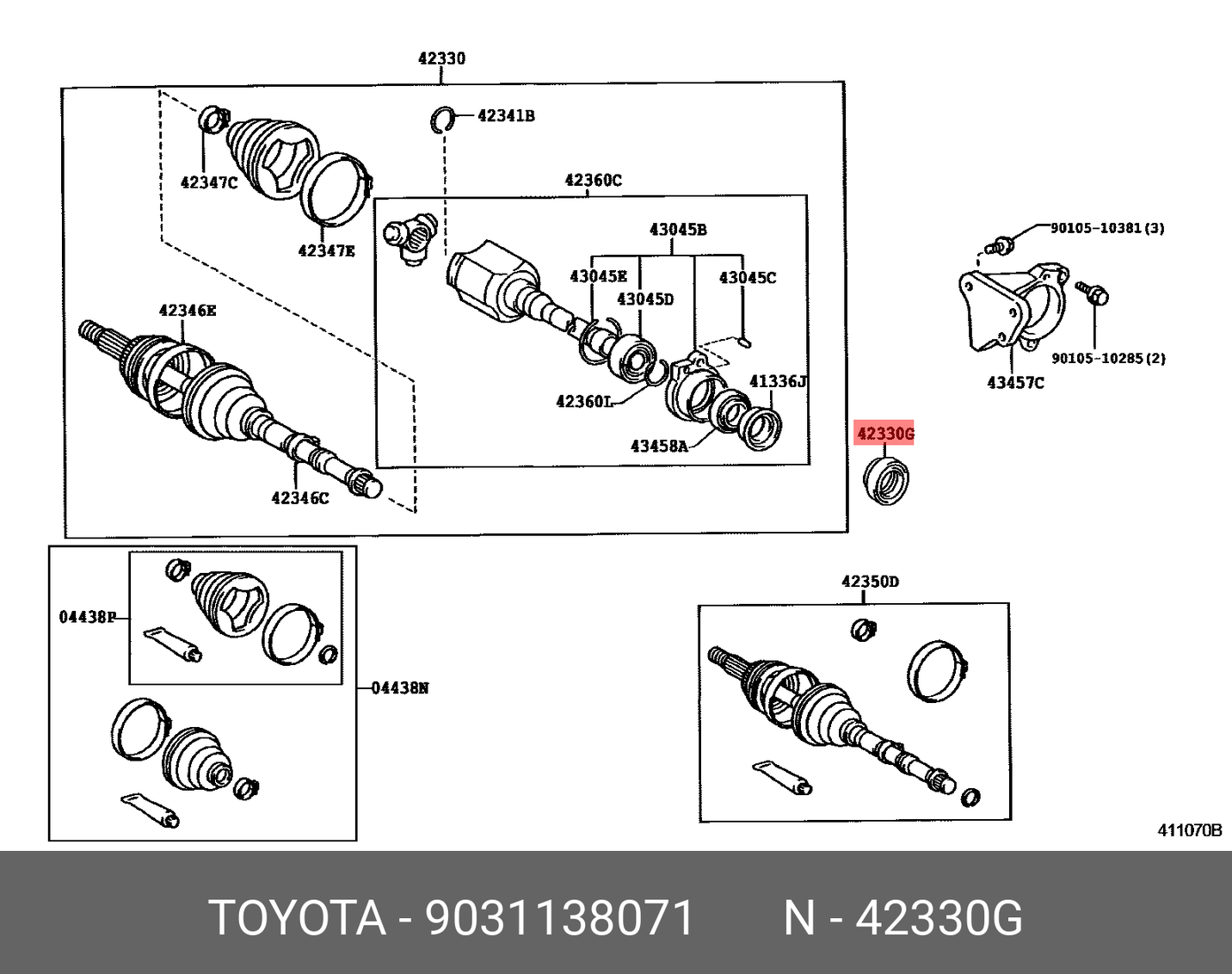 42330
42341B
42347C
42347E
42360C
43045B
43045E
43045D
43045C
42346E
42360L
41336J
43458A
42346C
90105-10381(3)
90105-10285(2)
43457C
42330G
04438P
04438N
42350D
411070B

TOYOTA - 9031138071 N - 42330G