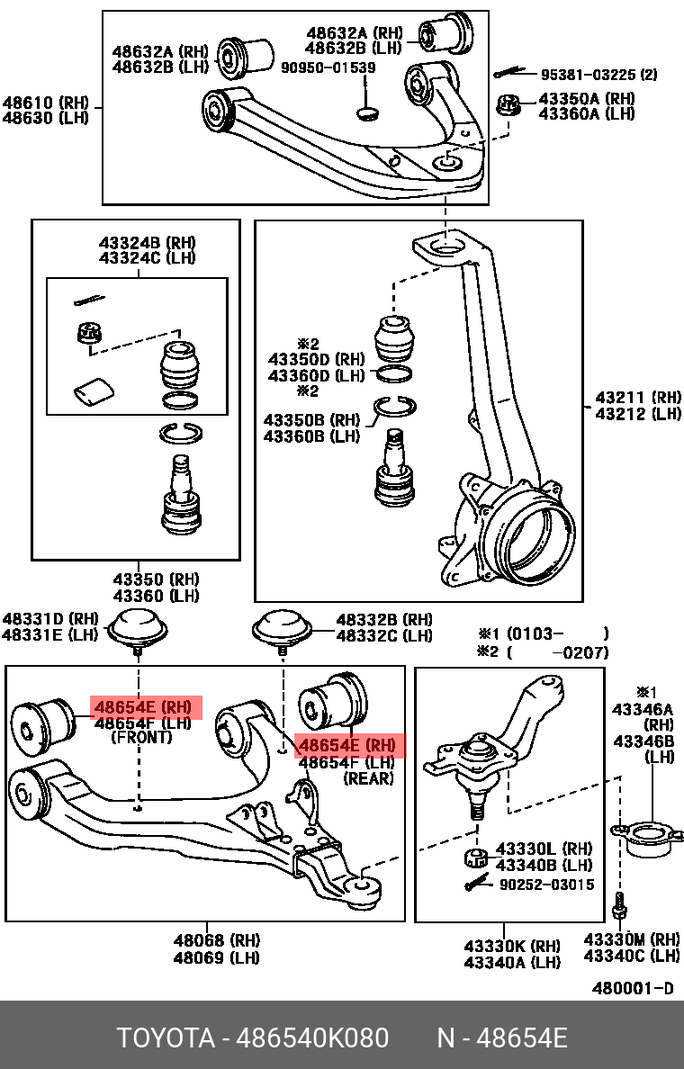 48632A (RH)
48632B (LH)

48632A (RH)
48632B (LH)

90950-01539

95381-03225 (2)

43350A (RH)
43360A (LH)

48610 (RH)
48630 (LH)

43324B (RH)
43324C (LH)

※2
43350D (RH)
43360D (LH)
※2
43350B (RH)
43360B (LH)

43211 (RH)
43212 (LH)

43350 (RH)
43360 (LH)

48331D (RH)
48331E (LH)

48332B (RH)
48332C (LH)

※1 (0103- )
※2 ( -0207)

48654E (RH)
48654F (LH)
(FRONT)

48654E (RH)
48654F (LH)
(REAR)

※1
43346A (RH)
43346B (LH)

43330L (RH)
43340B (LH)

90252-03015

48068 (RH)
48069 (LH)

43330K (RH)
43340A (LH)

43330M (RH)
43340C (LH)

480001-D

TOYOTA - 486540K080 N - 48654E