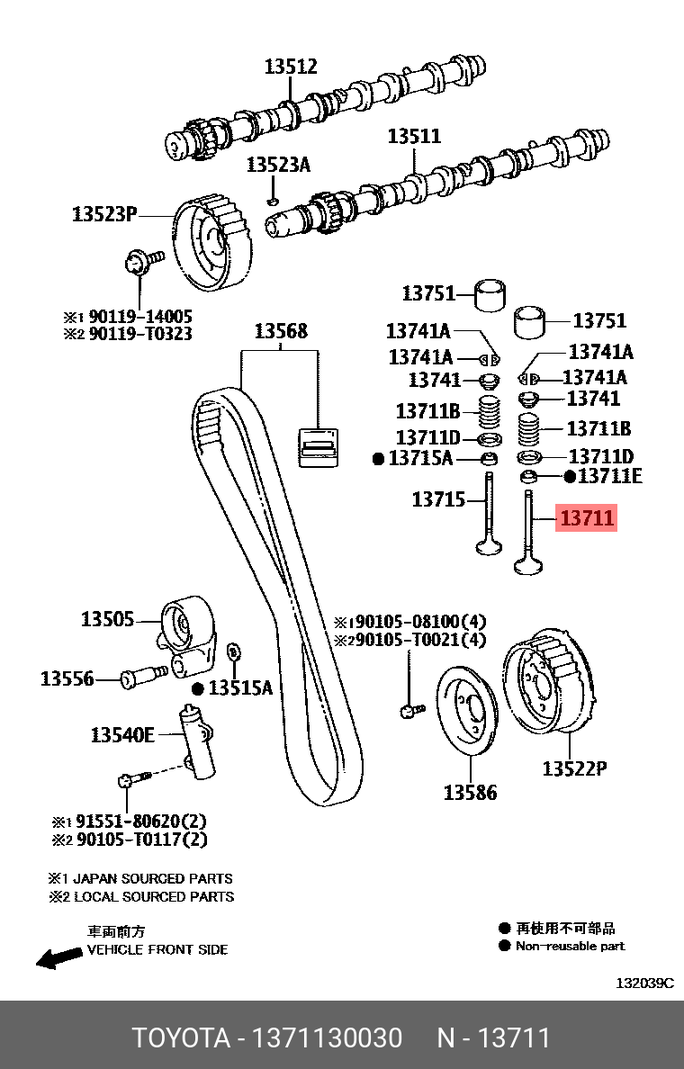 13512

13511

13523A

13523P

※1 90119-14005
※2 90119-T0323

13568

13751

13751

13741A

13741A

13741A

13741A

13741

13741

13711B

13711B

13711D

13711D

● 13715A

● 13711E

13715

13711

13505

13556

● 13515A

13540E

※1 91551-80620(2)
※2 90105-T0117(2)

※1 90105-08100(4)
※2 90105-T0021(4)

13586

13522P

※1 JAPAN SOURCED PARTS
※2 LOCAL SOURCED PARTS

車両前方
VEHICLE FRONT SIDE

● 再使用不可部品
● Non-reusable part

132039C

TOYOTA - 1371130030 N - 13711