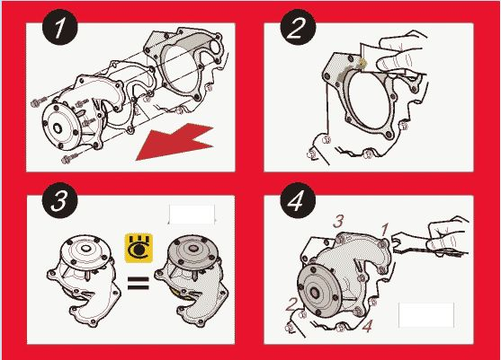 1

2

3

=

4

3

1

2

4