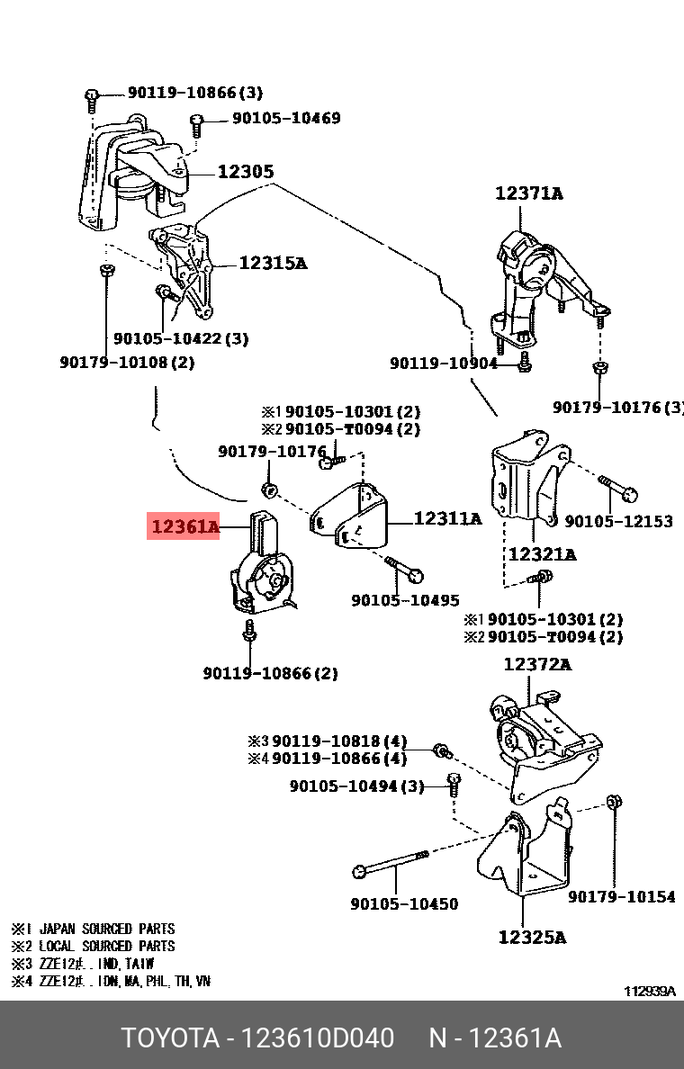 90119-10866(3)
90105-10469
12305
12315A
90105-10422(3)
90179-10108(2)
12371A
90119-10904
90179-10176(3)
※1 90105-10301(2)
※2 90105-T0094(2)
90179-10176
12361A
12311A
90105-10495
90119-10866(2)
90105-12153
12321A
※1 90105-10301(2)
※2 90105-T0094(2)
12372A
※3 90119-10818(4)
※4 90119-10866(4)
90105-10494(3)
90105-10450
90179-10154
12325A
※1 JAPAN SOURCED PARTS
※2 LOCAL SOURCED PARTS
※3 ZZE12#..IND,TAIW
※4 ZZE12#..IDN,MA,PHL,TH,VN
112939A
TOYOTA - 123610D040 N - 12361A