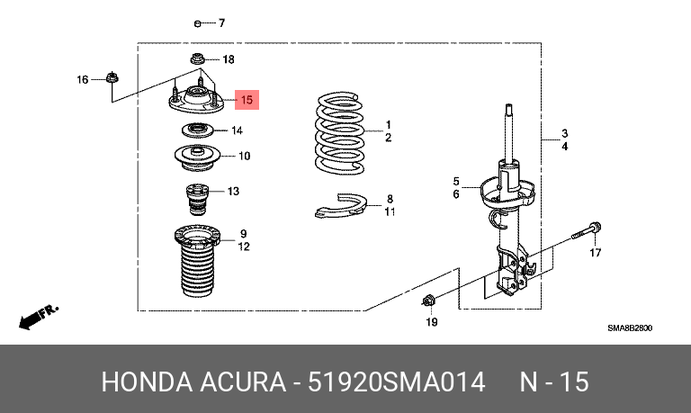 7
18
16
15
14
10
13
9
12
1
2
8
11
3
4
5
6
17
19
FR.
SMA8B2800

HONDA ACURA - 51920SMA014 N - 15