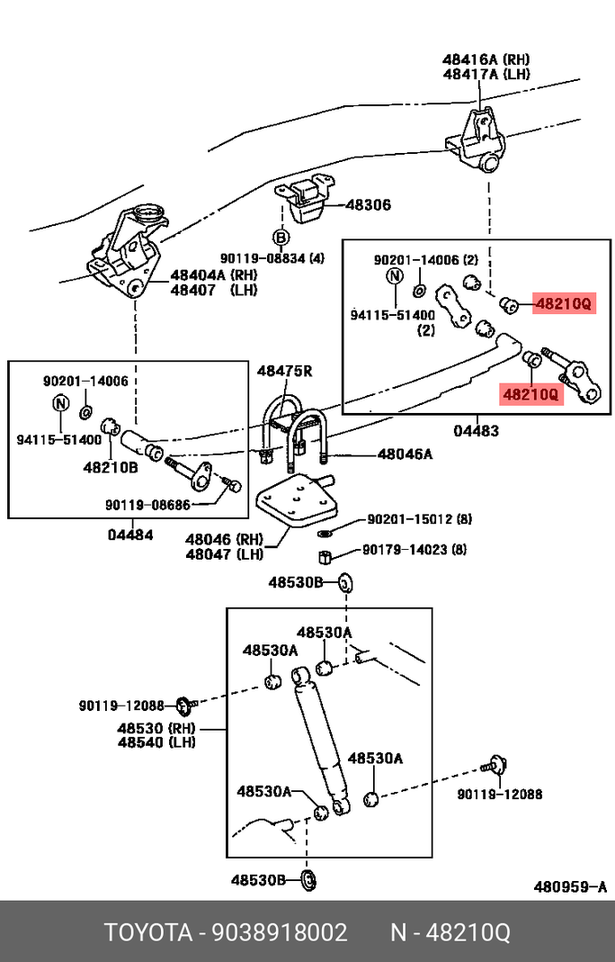 48416A (RH)
48417A (LH)

48306

B
90119-08834 (4)

48404A (RH)
48407 (LH)

90201-14006 (2)
N
94115-51400
(2)
48210Q
48210Q
04483

90201-14006
N
94115-51400
48210B
90119-08686
04484

48475R

48046A

48046 (RH)
48047 (LH)

90201-15012 (8)
90179-14023 (8)

48530B

48530A
48530A

90119-12088
48530 (RH)
48540 (LH)

48530A
48530A

90119-12088

48530B

480959-A

TOYOTA - 9038918002 N - 48210Q