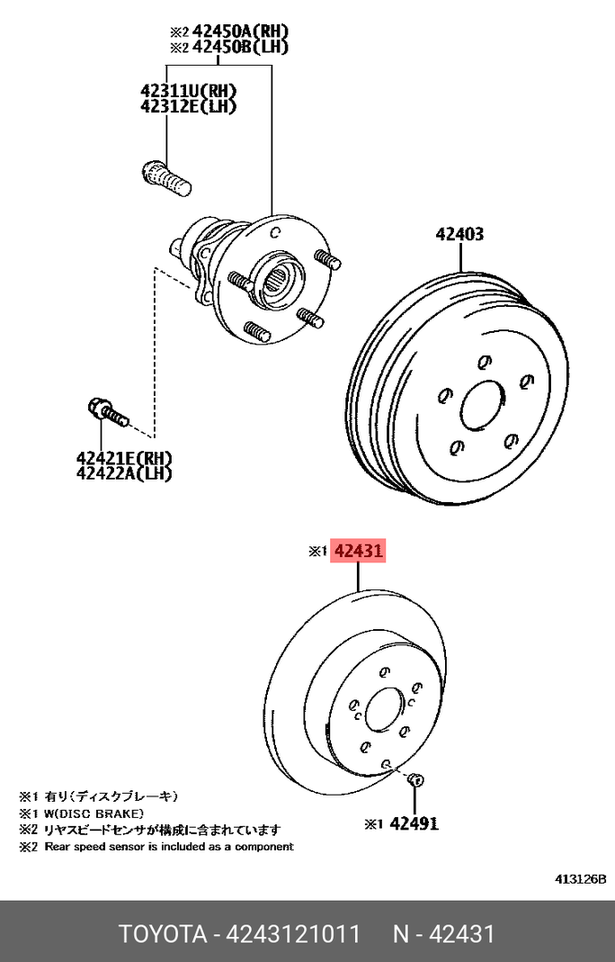 ※2 42450A(RH)
※2 42450B(LH)

42311U(RH)
42312E(LH)

42403

42421E(RH)
42422A(LH)

※1 42431

※1 42491

※1 有り(ディスクブレーキ)
※1 W(DISC BRAKE)
※2 リヤスピードセンサが構成に含まれています
※2 Rear speed sensor is included as a component

413126B

TOYOTA - 4243121011 N - 42431