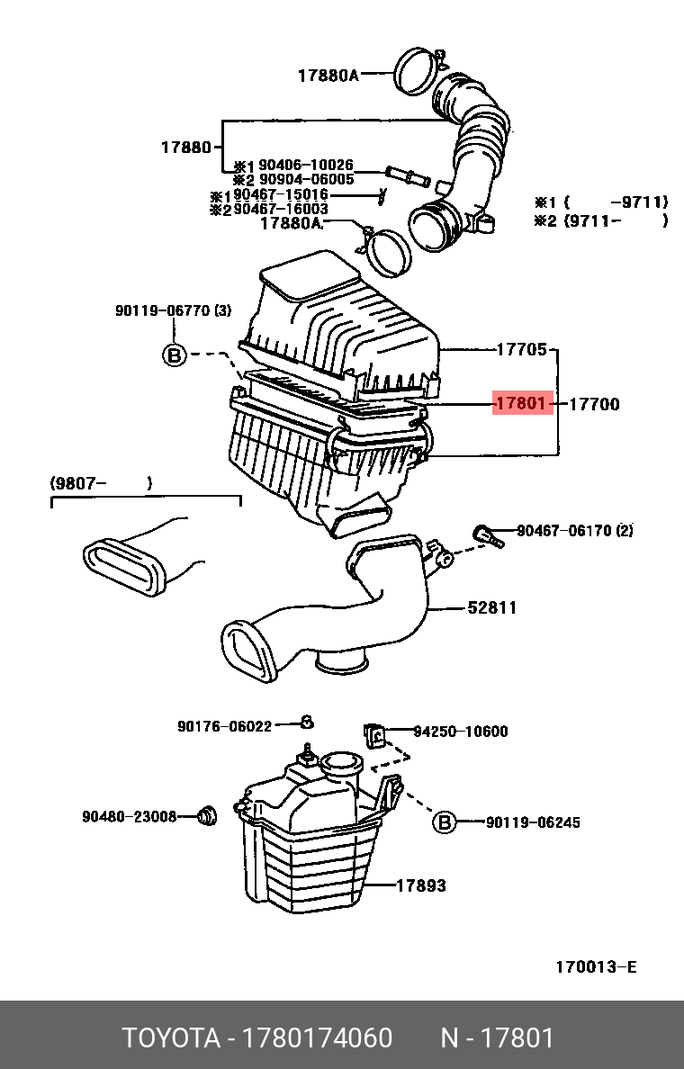 17880A

17880

※1 90406-10026
※2 90904-06005

※1 90467-15016
※2 90467-16003

17880A

※1 (　　-9711)
※2 (9711-　　)

90119-06770 (3)

B

17705

17801

17700

(9807-　　)

90467-06170 (2)

52811

90176-06022

94250-10600

90480-23008

B

90119-06245

17893

170013-E

TOYOTA - 1780174060　　N - 17801