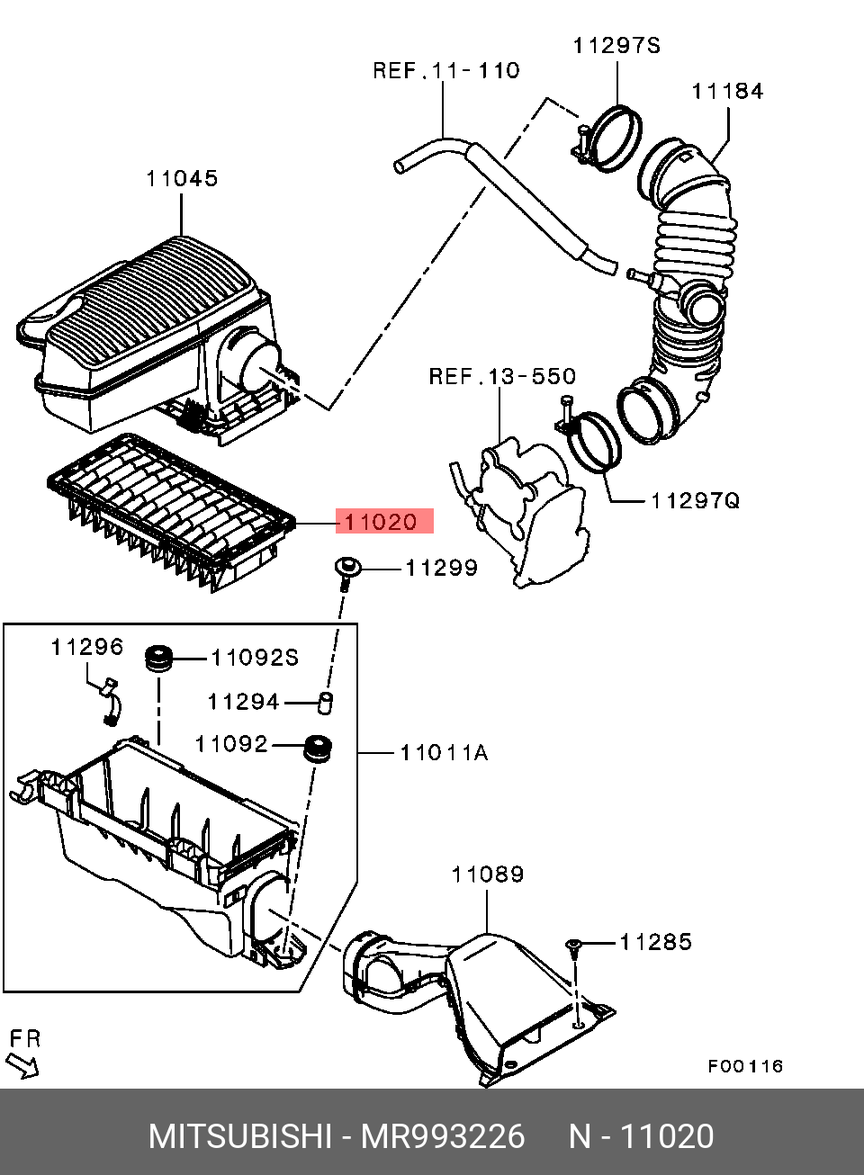 REF.11-110
11297S
11184
11045
REF.13-550
11297Q
11020
11299
11296
11092S
11294
11092
11011A
11089
11285
FR
F00116
MITSUBISHI - MR993226 N - 11020