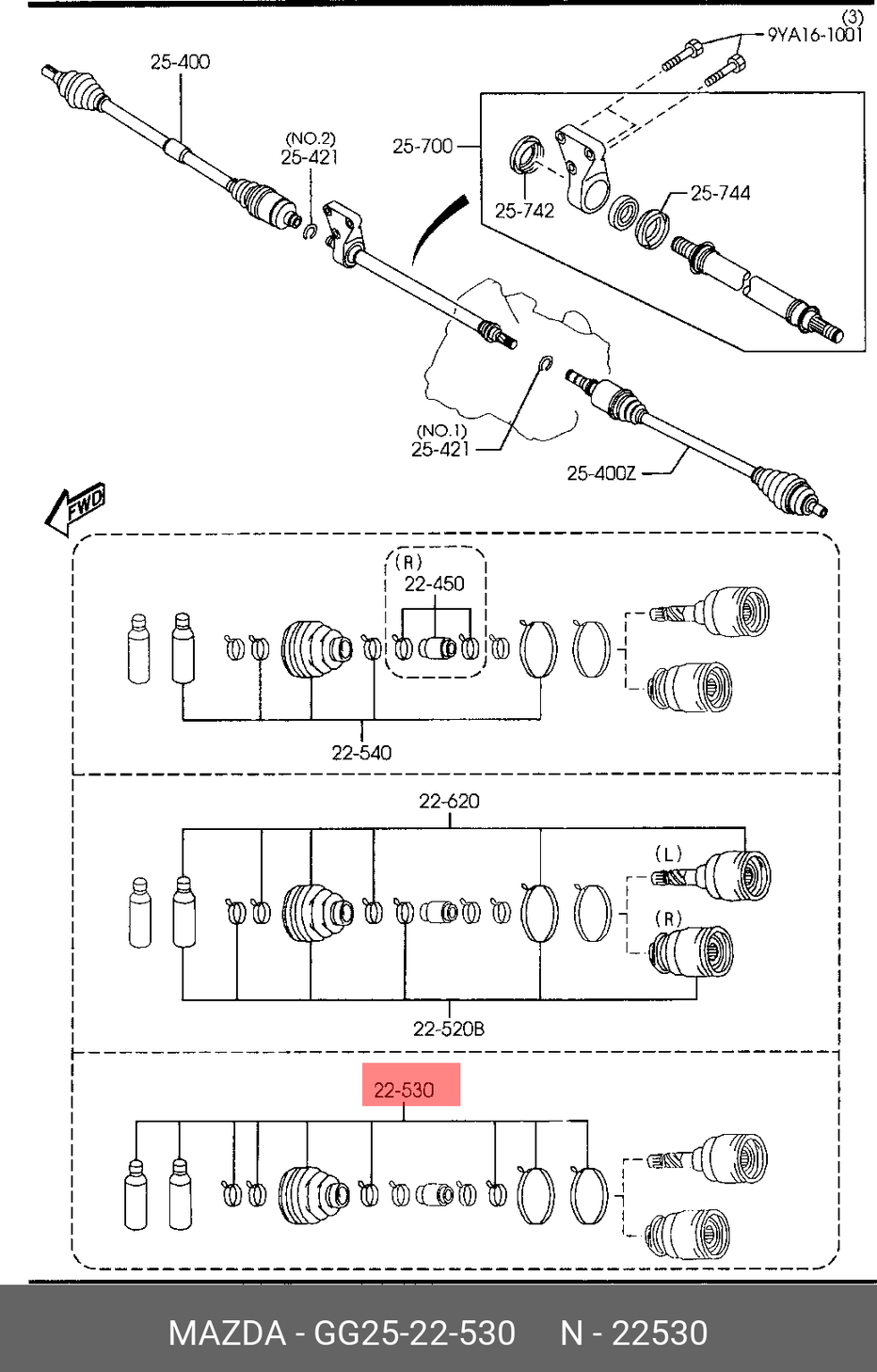 (3)
9YA16-1001

25-400

(NO.2)
25-421

25-700

25-742

25-744

(NO.1)
25-421

25-400Z

FWD

(R)
22-450

22-540

22-620

(L)

(R)

22-520B

22-530

MAZDA - GG25-22-530 N - 22530