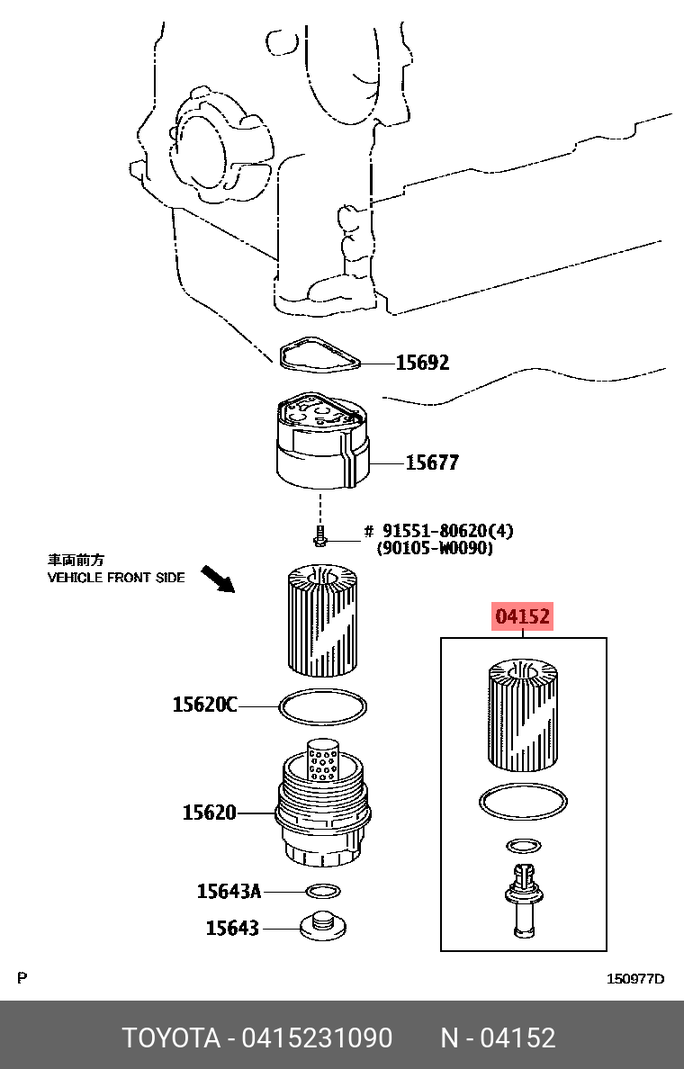 15692

15677

# 91551-80620(4)
(90105-W0090)

車両前方
VEHICLE FRONT SIDE

04152

15620C

15620

15643A

15643

P

150977D

TOYOTA - 0415231090 N - 04152