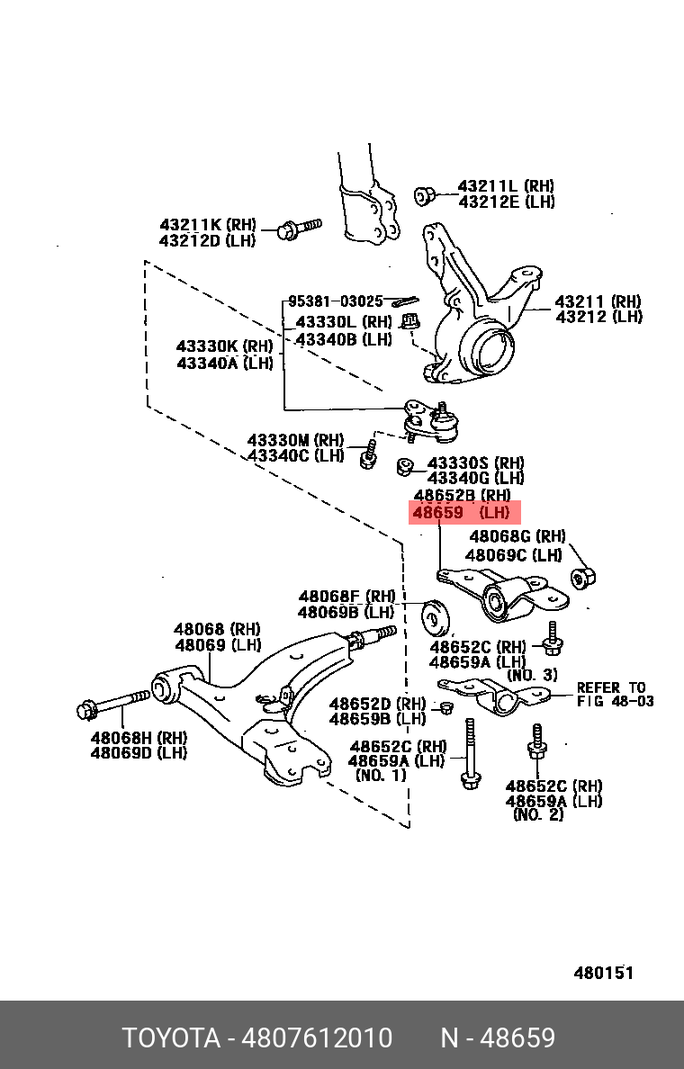 43211L (RH)
43212E (LH)

43211K (RH)
43212D (LH)

95381-03025
43330L (RH)
43340B (LH)

43211 (RH)
43212 (LH)

43330K (RH)
43340A (LH)

43330M (RH)
43340C (LH)

43330S (RH)
43340G (LH)

48652B (RH)
48659 (LH)

48068G (RH)
48069C (LH)

48068F (RH)
48069B (LH)

48068 (RH)
48069 (LH)

48652C (RH)
48659A (LH)
(NO. 3)

REFER TO
FIG 48-03

48652D (RH)
48659B (LH)

48068H (RH)
48069D (LH)

48652C (RH)
48659A (LH)
(NO. 1)

48652C (RH)
48659A (LH)
(NO. 2)

480151

TOYOTA - 4807612010 N - 48659