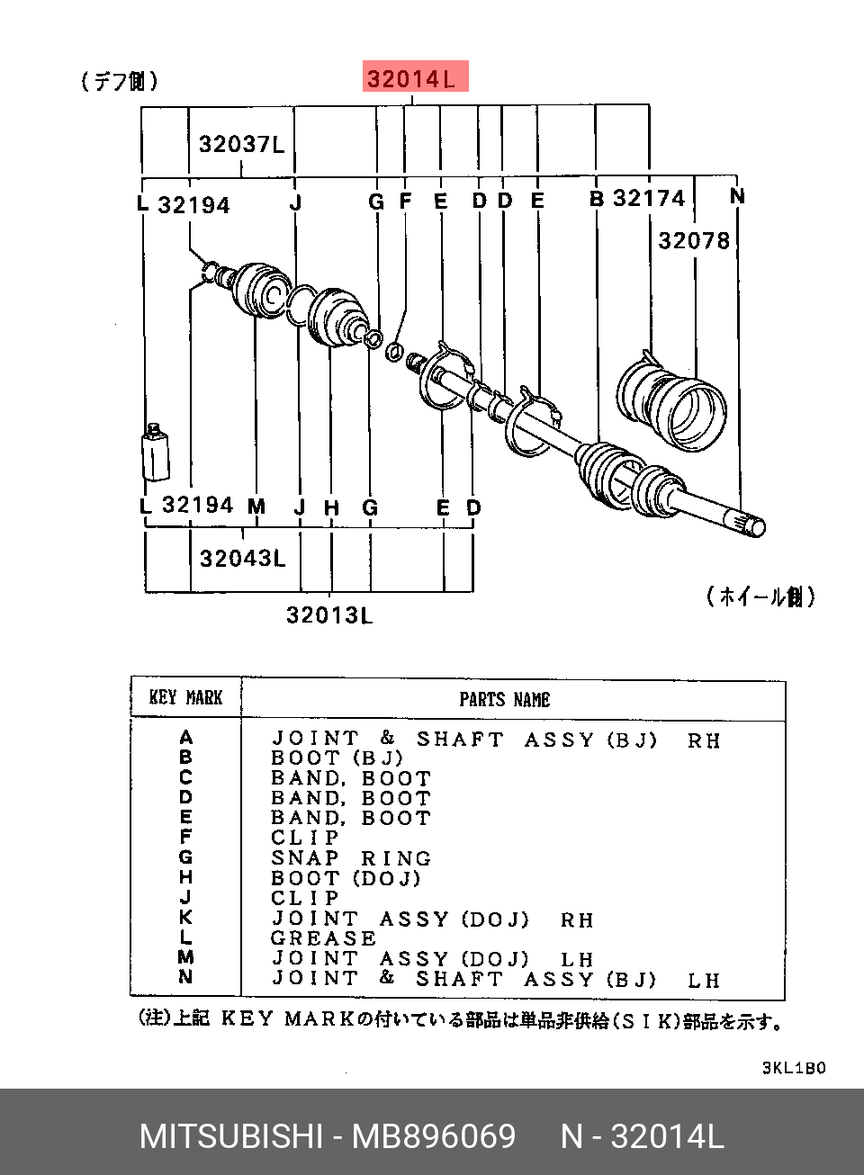 (デフ側)

32014L

32037L

L 32194 J G F E D D E B 32174 N

32078

L 32194 M J H G E D

32043L

32013L

(ホイール側)

| KEY MARK | PARTS NAME |
|---|---|
| A | JOINT & SHAFT ASSY (BJ) RH |
| B | BOOT (BJ) |
| C | BAND, BOOT |
| D | BAND, BOOT |
| E | BAND, BOOT |
| F | CLIP |
| G | SNAP RING |
| H | BOOT (DOJ) |
| J | CLIP |
| K | JOINT ASSY (DOJ) RH |
| L | GREASE |
| M | JOINT ASSY (DOJ) LH |
| N | JOINT & SHAFT ASSY (BJ) LH |

(注)上記 KEY MARKの付いている部品は単品非供給(SIK)部品を示す。

3KL1B0

MITSUBISHI - MB896069 N - 32014L