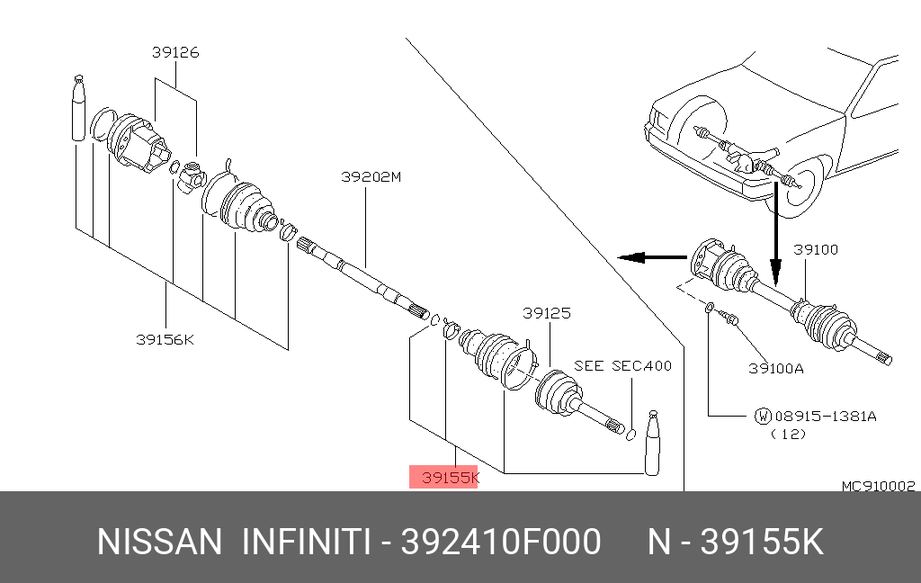 39126

39202M

39156K

39125

SEE SEC400

39155K

39100

39100A

W 08915-1381A
(12)

MC910002

NISSAN INFINITI - 392410F000 N - 39155K