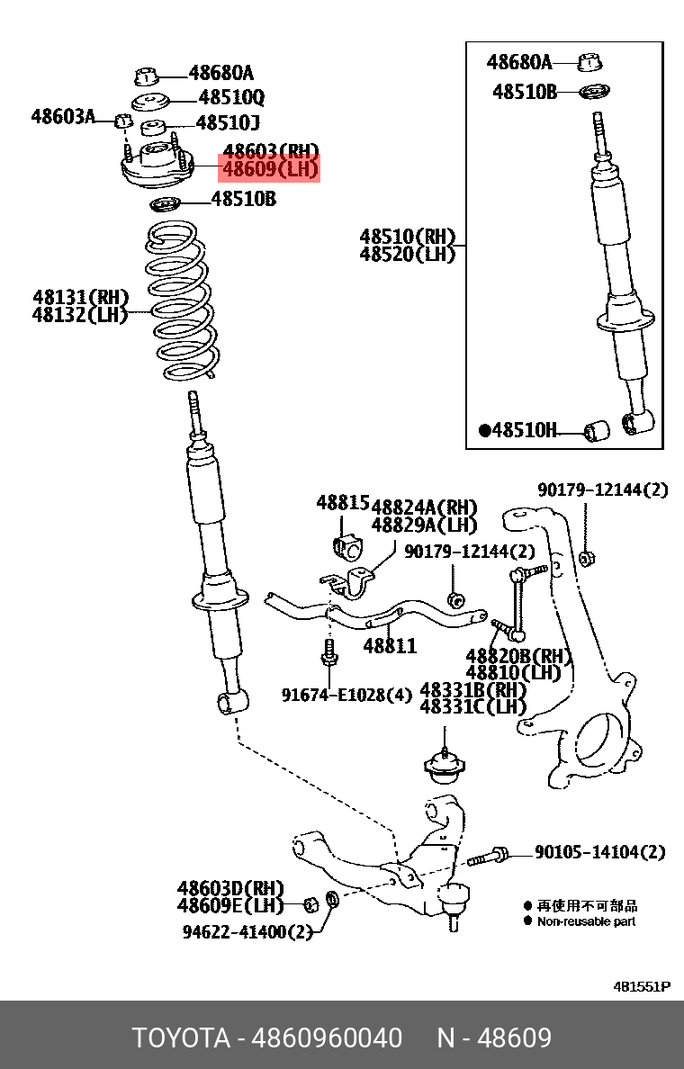 48680A
48510Q
48603A
48510J
48603(RH)
48609(LH)
48510B
48131(RH)
48132(LH)

48680A
48510B
48510(RH)
48520(LH)
●48510H

48815
48824A(RH)
48829A(LH)
90179-12144(2)
90179-12144(2)
48811
48820B(RH)
48810(LH)
91674-E1028(4)
48331B(RH)
48331C(LH)
90105-14104(2)
48603D(RH)
48609E(LH)
94622-41400(2)
● 再使用不可部品
● Non-reusable part

481551P

TOYOTA - 4860960040 N - 48609