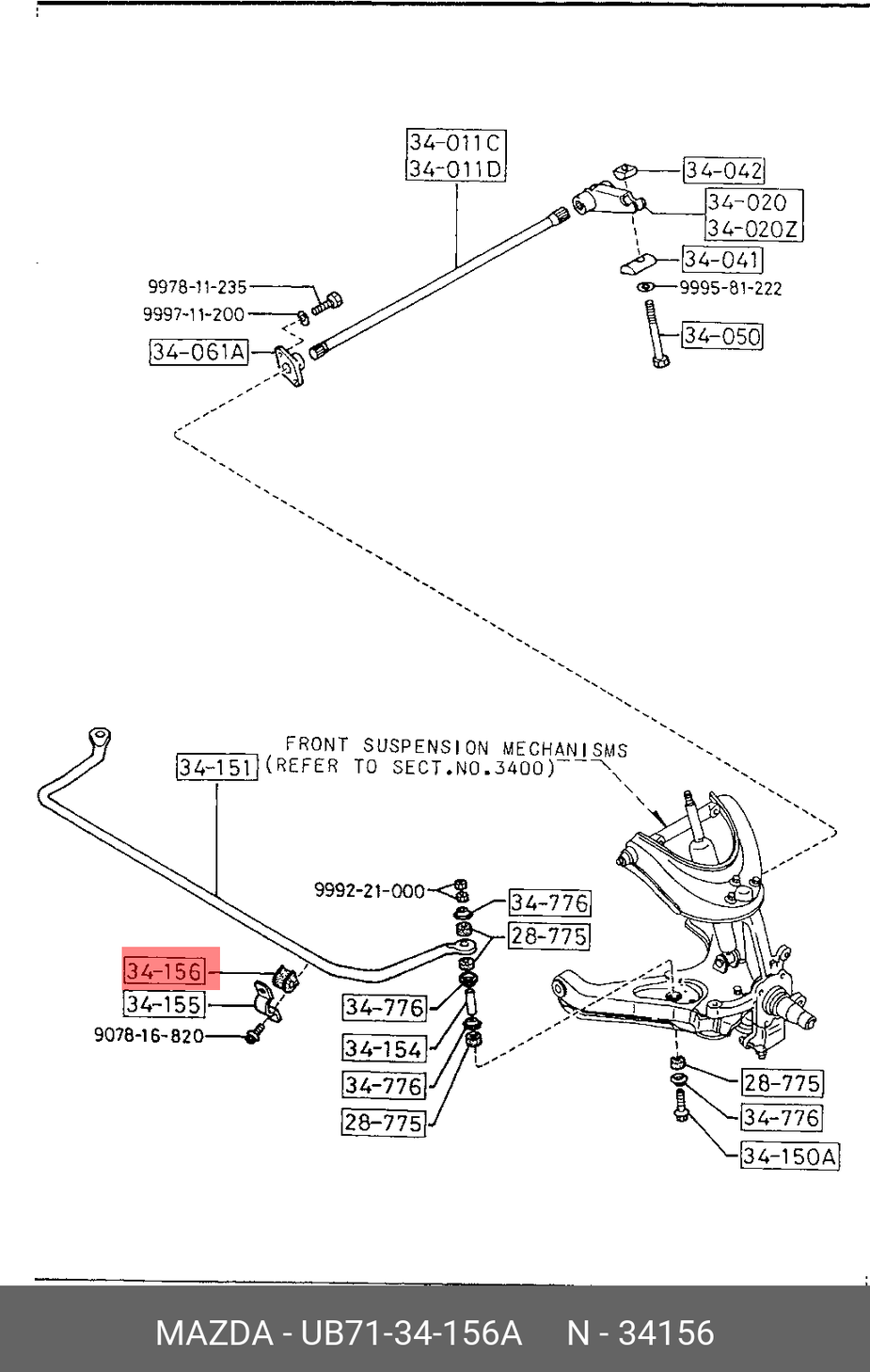 34-011C
34-011D

34-042

34-020
34-020Z

34-041

9995-81-222

34-050

9978-11-235
9997-11-200
34-061A

FRONT SUSPENSION MECHANISMS
(REFER TO SECT.NO.3400)

34-151

9992-21-000
34-776
28-775

34-156
34-155
9078-16-820

34-776
34-154
34-776
28-775

28-775
34-776
34-150A

MAZDA - UB71-34-156A N - 34156