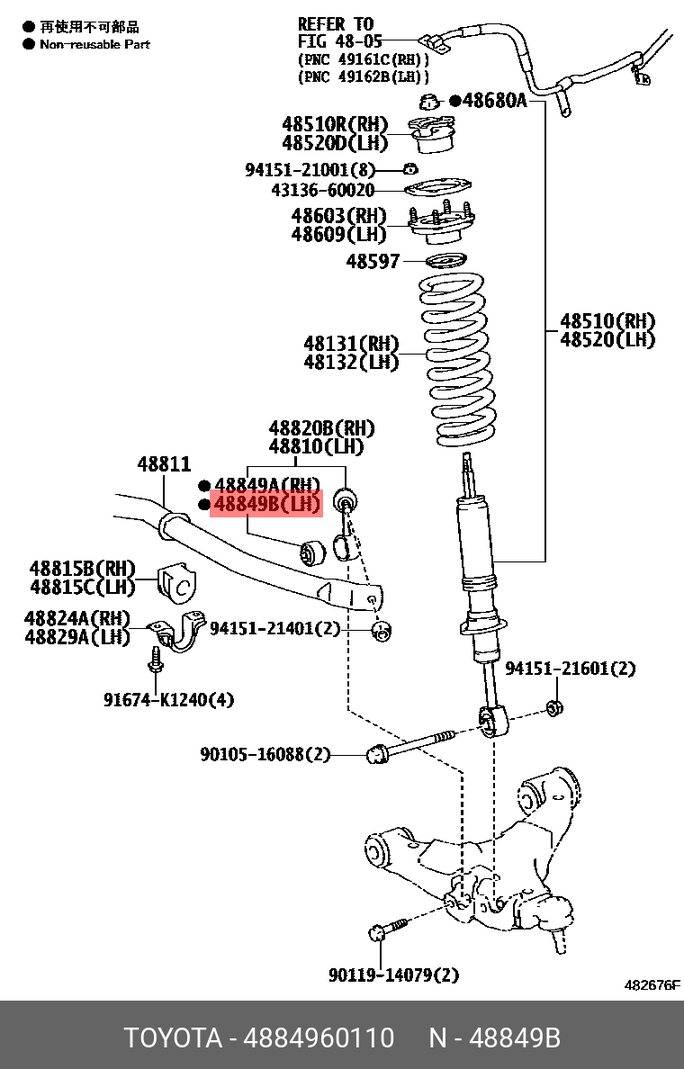 ● 再使用不可部品
● Non-reusable Part

REFER TO
FIG 48-05
(PNC 49161C(RH))
(PNC 49162B(LH))

●48680A
48510R(RH)
48520D(LH)
94151-21001(8)
43136-60020
48603(RH)
48609(LH)
48597
48131(RH)
48132(LH)
48510(RH)
48520(LH)
48820B(RH)
48810(LH)
48811
● 48849A(RH)
● 48849B(LH)
48815B(RH)
48815C(LH)
48824A(RH)
48829A(LH)
94151-21401(2)
91674-K1240(4)
94151-21601(2)
90105-16088(2)
90119-14079(2)
482676F

TOYOTA - 4884960110 N - 48849B