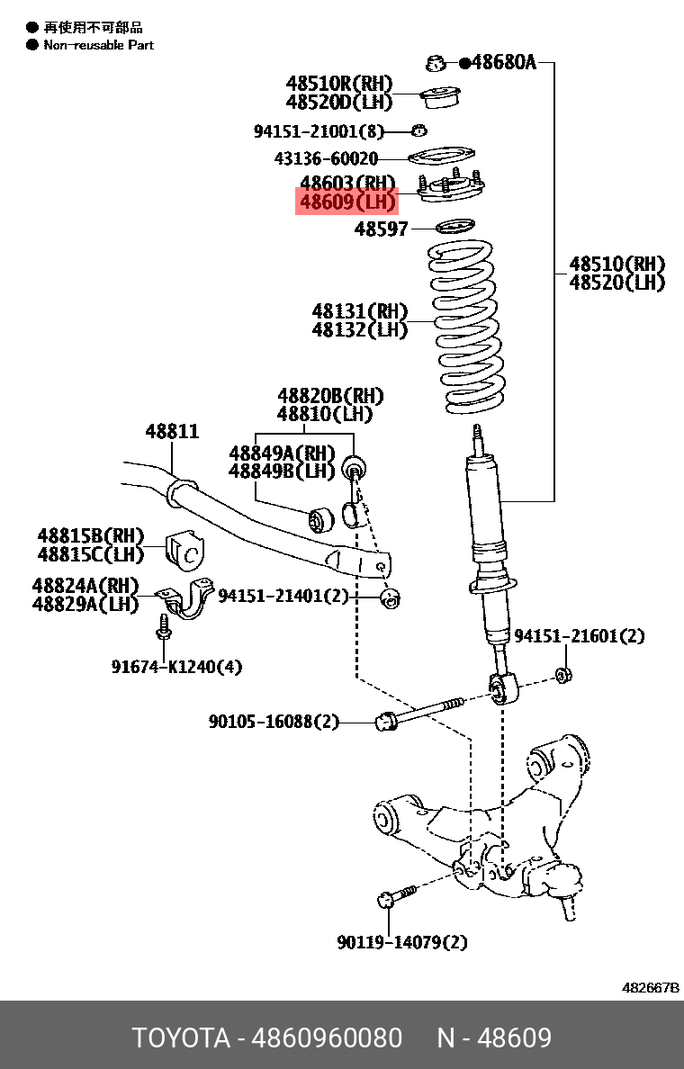 ● 再使用不可部品
● Non-reusable Part

48680A
48510R(RH)
48520D(LH)
94151-21001(8)
43136-60020
48603(RH)
48609(LH)
48597
48510(RH)
48520(LH)
48131(RH)
48132(LH)
48820B(RH)
48810(LH)
48811
48849A(RH)
48849B(LH)
48815B(RH)
48815C(LH)
48824A(RH)
48829A(LH)
94151-21401(2)
91674-K1240(4)
94151-21601(2)
90105-16088(2)
90119-14079(2)
482667B

TOYOTA - 4860960080 N - 48609