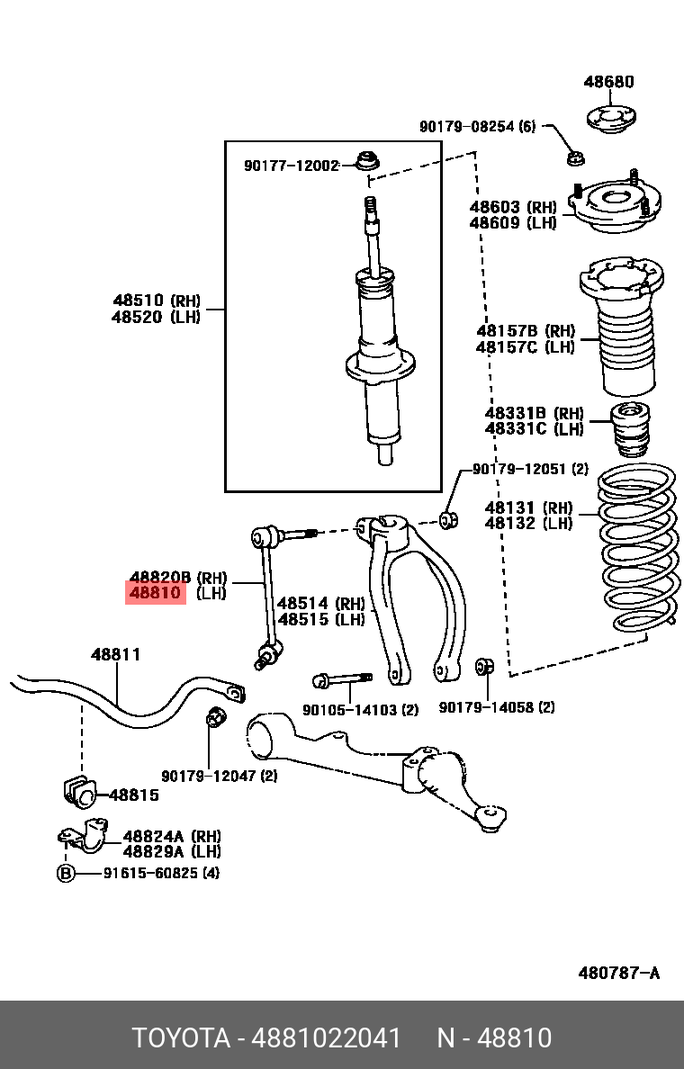 48680

90179-08254 (6)

90177-12002

48603 (RH)
48609 (LH)

48510 (RH)
48520 (LH)

48157B (RH)
48157C (LH)

48331B (RH)
48331C (LH)

90179-12051 (2)

48131 (RH)
48132 (LH)

48820B (RH)
48810 (LH)

48514 (RH)
48515 (LH)

48811

90105-14103 (2)

90179-14058 (2)

90179-12047 (2)

48815

48824A (RH)
48829A (LH)

B 91615-60825 (4)

480787-A

TOYOTA - 4881022041 N - 48810