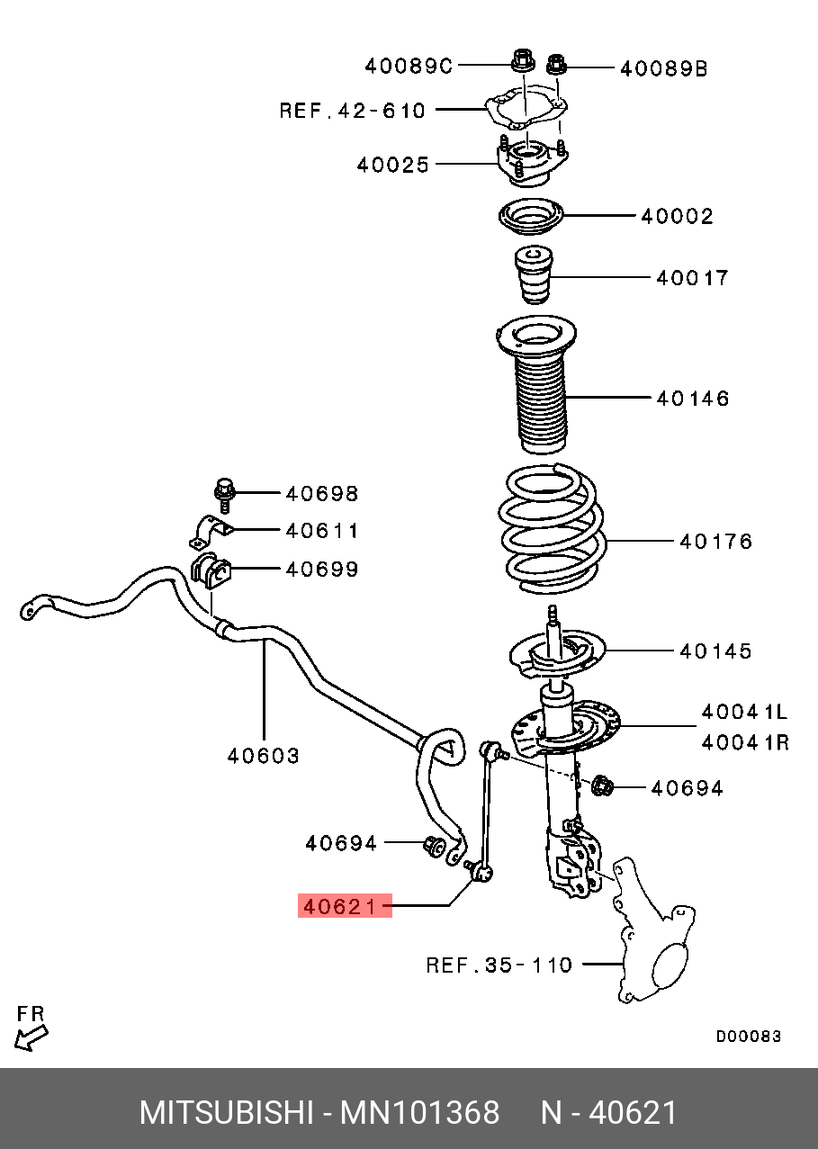 40089C
40089B
REF.42-610
40025
40002
40017
40146
40698
40611
40699
40176
40145
40041L
40041R
40603
40694
40694
40621
REF.35-110
FR
D00083

MITSUBISHI - MN101368 N - 40621