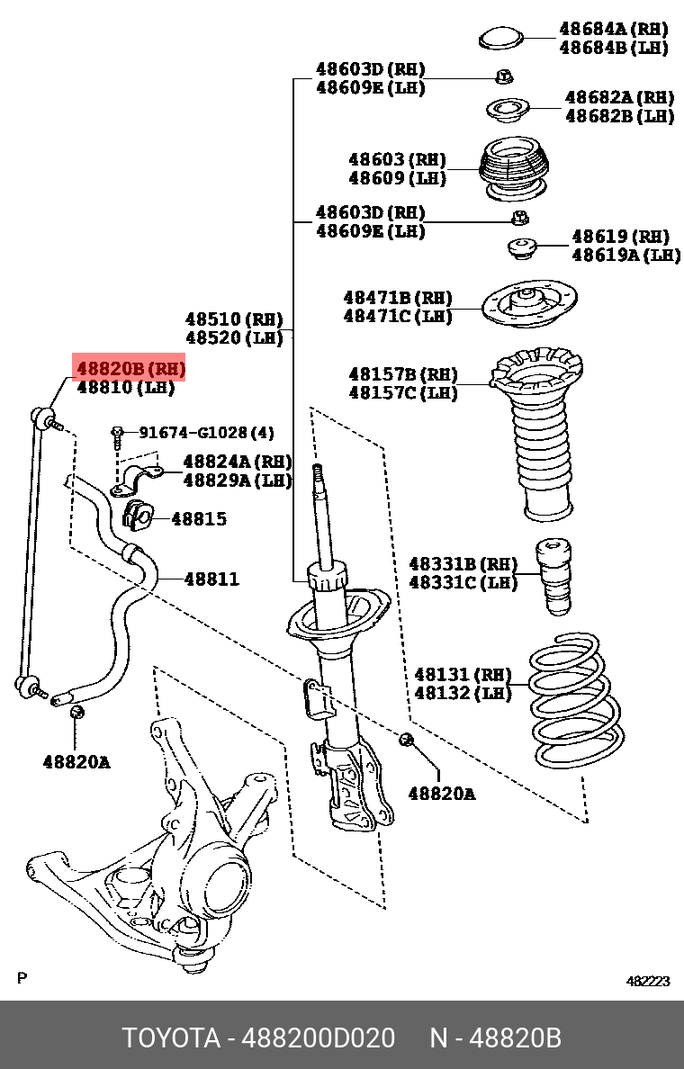 48684A (RH)
48684B (LH)

48603D (RH)
48609E (LH)

48682A (RH)
48682B (LH)

48603 (RH)
48609 (LH)

48603D (RH)
48609E (LH)

48619 (RH)
48619A (LH)

48471B (RH)
48471C (LH)

48510 (RH)
48520 (LH)

48820B (RH)
48810 (LH)

48157B (RH)
48157C (LH)

91674-G1028 (4)

48824A (RH)
48829A (LH)

48815

48811

48331B (RH)
48331C (LH)

48131 (RH)
48132 (LH)

48820A

48820A

P

482223

TOYOTA - 488200D020 N - 48820B