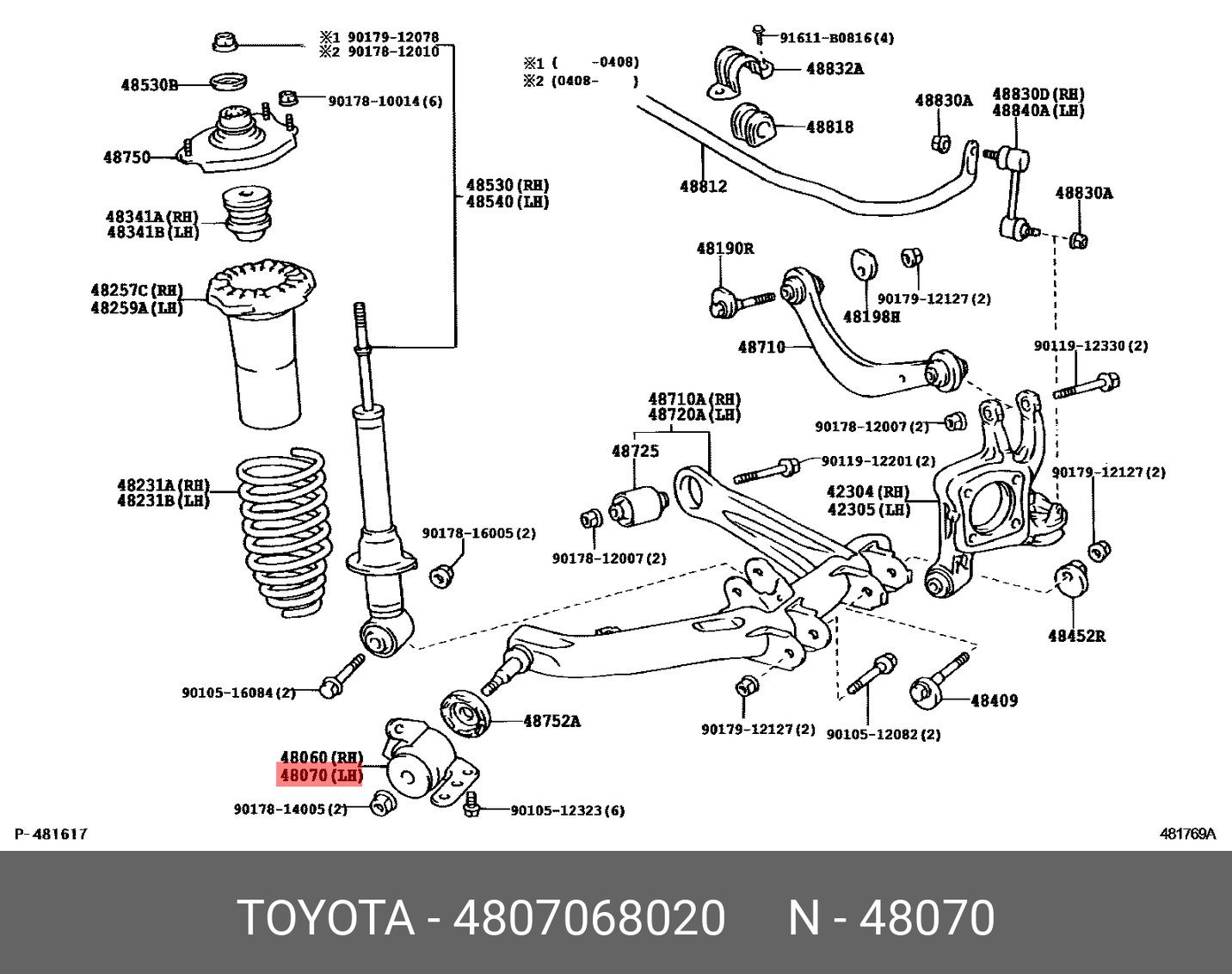 ※1 90179-12078
※2 90178-12010

48530B

90178-10014(6)

48750

48341A(RH)
48341B(LH)

48257C(RH)
48259A(LH)

48530(RH)
48540(LH)

48231A(RH)
48231B(LH)

90178-16005(2)

90105-16084(2)

48060(RH)
48070(LH)

90178-14005(2)

90105-12323(6)

48752A

※1 (    -0408)
※2 (0408-    )

91611-B0816(4)

48832A

48818

48812

48830A

48830D(RH)
48840A(LH)

48830A

48190R

48198H

90179-12127(2)

48710

90119-12330(2)

48710A(RH)
48720A(LH)

48725

90178-12007(2)

90119-12201(2)

90178-12007(2)

42304(RH)
42305(LH)

90179-12127(2)

48452R

48409

90179-12127(2)

90105-12082(2)

P-481617

481769A

TOYOTA - 4807068020     N - 48070