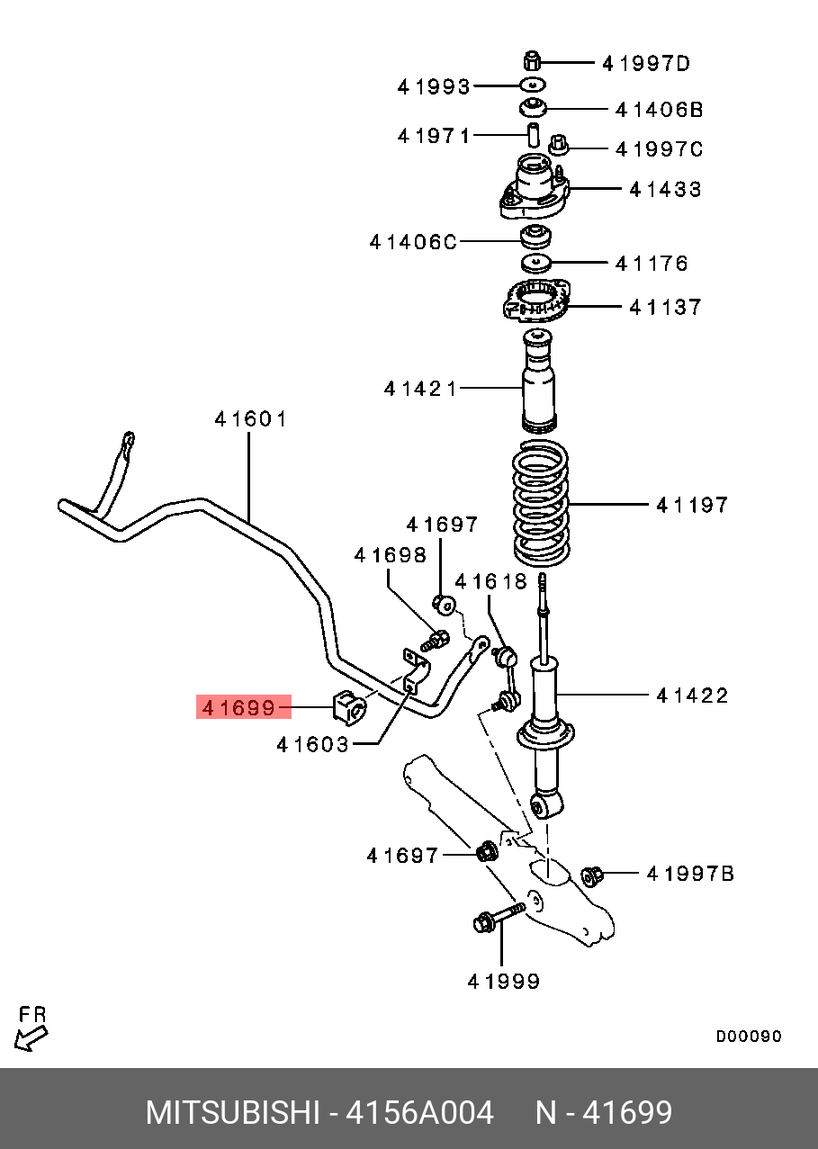 41997D
41993
41406B
41971
41997C
41433
41406C
41176
41137
41421
41601
41197
41697
41698
41618
41422
41699
41603
41697
41997B
41999
FR
D00090
MITSUBISHI - 4156A004 N - 41699